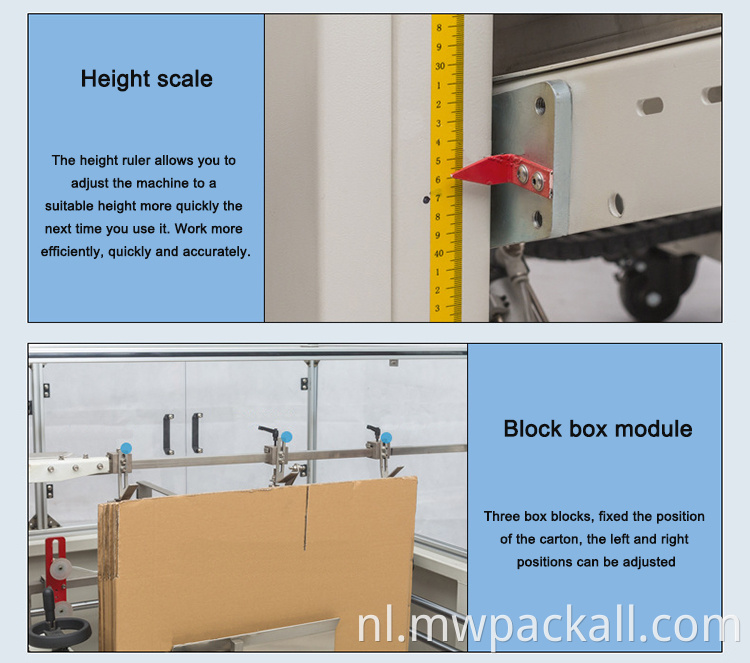 Height scale

The height ruler allows you to adjust the machine to a suitable height more quickly the next time you use it. Work more efficiently, quickly and accurately.

8
9
30
1
2
3
4
5
6
7
8
9
40
1
2
3

Block box module

Three box blocks, fixed the position of the carton, the left and right positions can be adjusted

nl.mwpackall.com